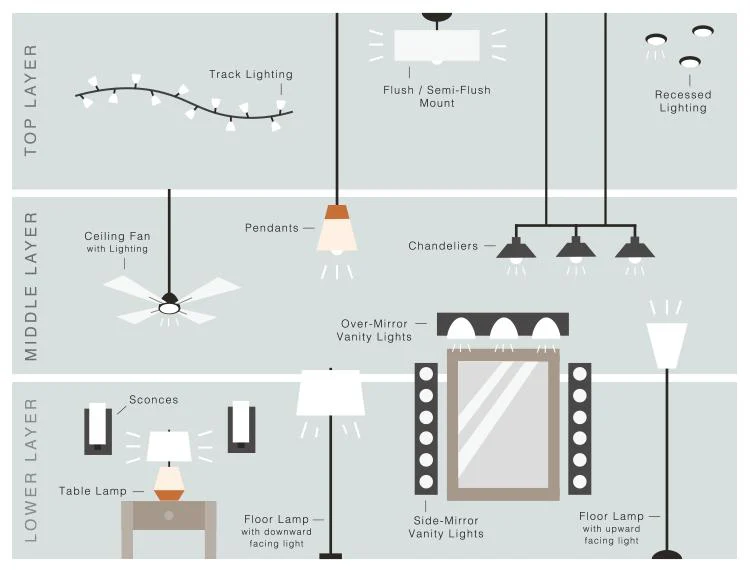 TOP LAYER

Track Lighting

Flush / Semi-Flush Mount

Recessed Lighting

MIDDLE LAYER

Ceiling Fan with Lighting

Pendants

Chandeliers

Over-Mirror Vanity Lights

LOWER LAYER

Sconces

Table Lamp

Floor Lamp with downward facing light

Side-Mirror Vanity Lights

Floor Lamp with upward facing light