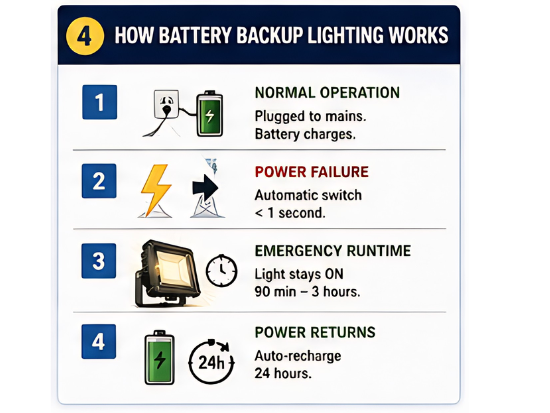 4 HOW BATTERY BACKUP LIGHTING WORKS

1

NORMAL OPERATION

Plugged to mains. Battery charges.

2

POWER FAILURE

Automatic switch < 1 second.

3

EMERGENCY RUNTIME

Light stays ON 90 min – 3 hours.

4

24h

POWER RETURNS

Auto-recharge 24 hours.